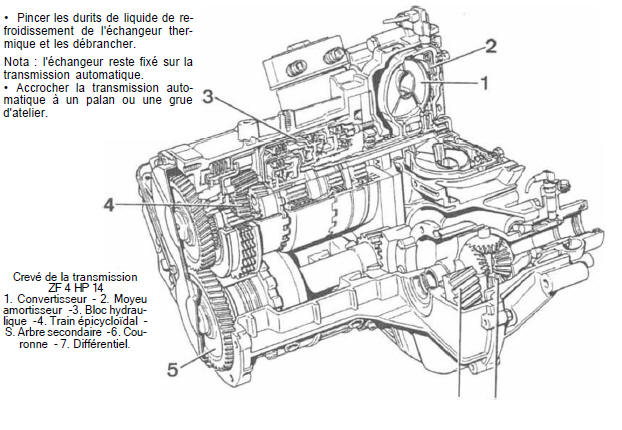 • Pincer les durits de liquide de refroidissement de l'échangeur thermique et les débrancher.

Nota : l'échangeur reste fixé sur la transmission automatique.
• Accrocher la transmission automatique à un palan ou une grue d'atelier.

Crevé de la transmission ZF 4 HP 14
1. Convertisseur - 2. Moyeu amortisseur -3. Bloc hydraulique -4. Train épicycloïdal - S. Arbre secondaire -6. Couronne - 7. Différentiel.

2
1
3
4
5